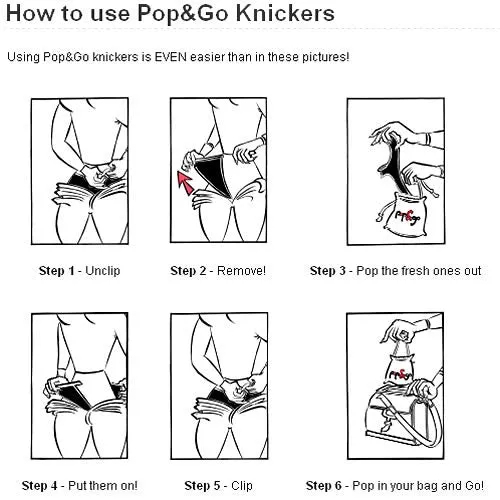 How to use Pop&Go Knickers

Using Pop&Go knickers is EVEN easier than in these pictures!

Pop&go

Step 1 - Unclip

Step 2 - Remove!

Step 3 - Pop the fresh ones out

Pop&go

Step 4 - Put them on!

Step 5 - Clip

Step 6 - Pop in your bag and Go!